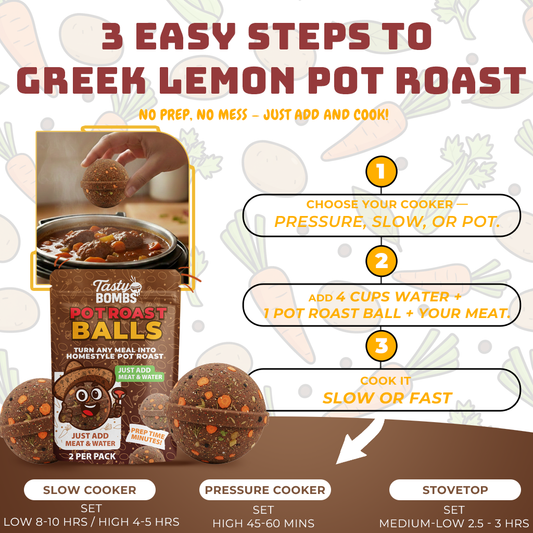 3 EASY STEPS TO GREEK LEMON POT ROAST

NO PREP, NO MESS – JUST ADD AND COOK!

Tasty BOMBS

POT ROAST BALLS

TURN ANY MEAL INTO HOMESTYLE POT ROAST

JUST ADD MEAT & WATER

JUST ADD MEAT & WATER

PREP TIME MINUTES!

2 PER PACK

1

CHOOSE YOUR COOKER — PRESSURE, SLOW, OR POT.

2

ADD 4 CUPS WATER + 1 POT ROAST BALL + YOUR MEAT.

3

COOK IT SLOW OR FAST

SLOW COOKER
SET
LOW 8-10 HRS / HIGH 4-5 HRS

PRESSURE COOKER
SET
HIGH 45-60 MINS

STOVETOP
SET
MEDIUM-LOW 2.5 - 3 HRS