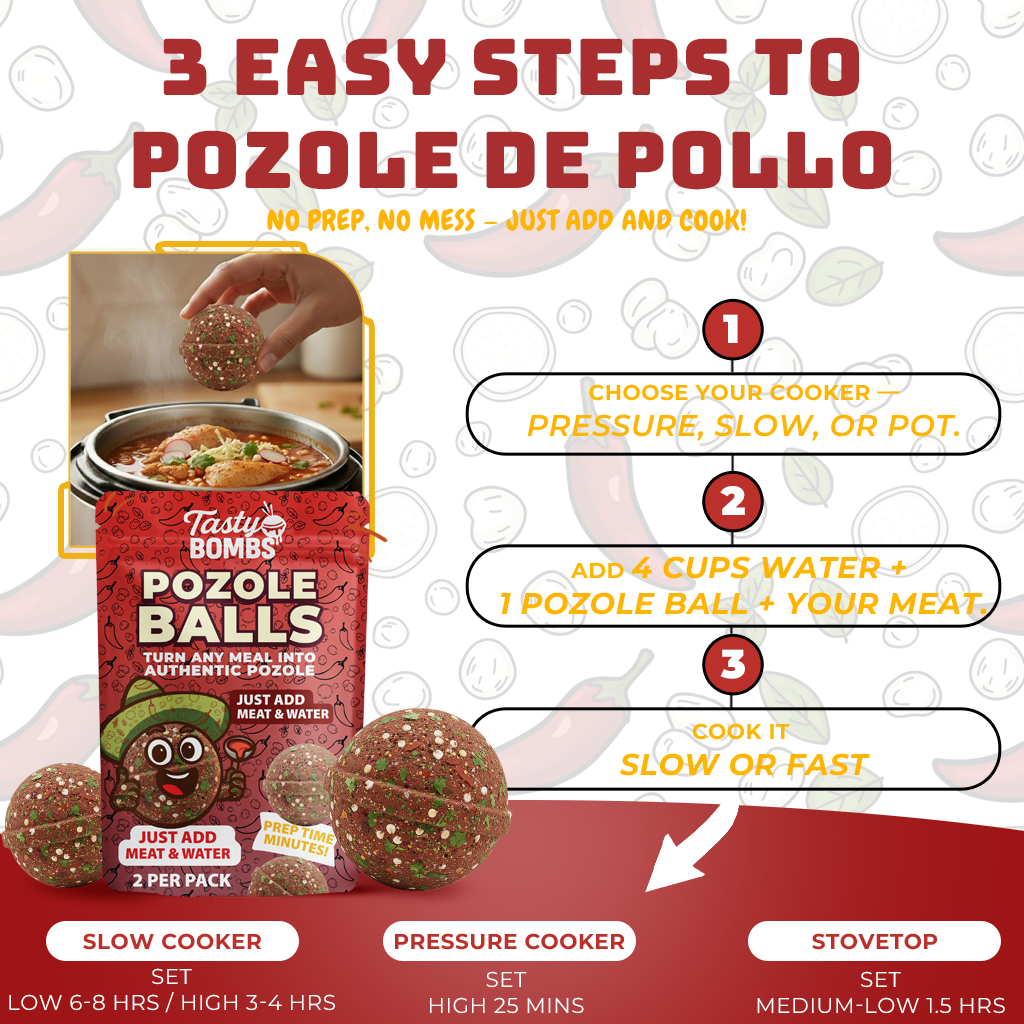 3 EASY STEPS TO POZOLE DE POLLO

NO PREP, NO MESS – JUST ADD AND COOK!

Tasty BOMBS

POZOLE BALLS

TURN ANY MEAL INTO AUTHENTIC POZOLE

JUST ADD MEAT & WATER

JUST ADD MEAT & WATER

PREP TIME MINUTES!

2 PER PACK

1

CHOOSE YOUR COOKER — PRESSURE, SLOW, OR POT.

2

ADD 4 CUPS WATER + 1 POZOLE BALL + YOUR MEAT.

3

COOK IT SLOW OR FAST

SLOW COOKER
SET
LOW 6-8 HRS / HIGH 3-4 HRS

PRESSURE COOKER
SET
HIGH 25 MINS

STOVETOP
SET
MEDIUM-LOW 1.5 HRS