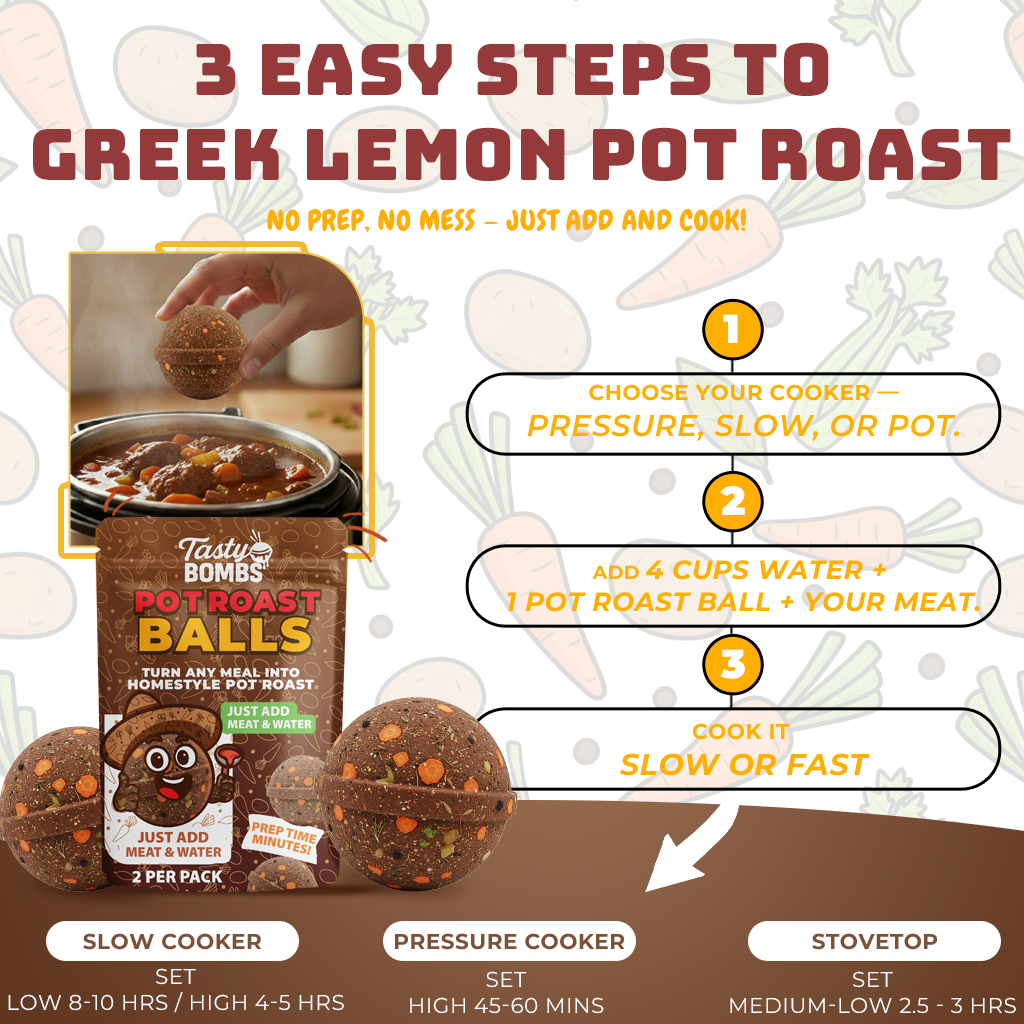 3 EASY STEPS TO GREEK LEMON POT ROAST

NO PREP, NO MESS – JUST ADD AND COOK!

Tasty BOMBS
POT ROAST BALLS
TURN ANY MEAL INTO HOMESTYLE POT ROAST
JUST ADD MEAT & WATER
JUST ADD MEAT & WATER
PREP TIME MINUTES!
2 PER PACK

1
CHOOSE YOUR COOKER — PRESSURE, SLOW, OR POT.

2
ADD 4 CUPS WATER + 1 POT ROAST BALL + YOUR MEAT.

3
COOK IT
SLOW OR FAST

SLOW COOKER
SET
LOW 8-10 HRS / HIGH 4-5 HRS

PRESSURE COOKER
SET
HIGH 45-60 MINS

STOVETOP
SET
MEDIUM-LOW 2.5 - 3 HRS